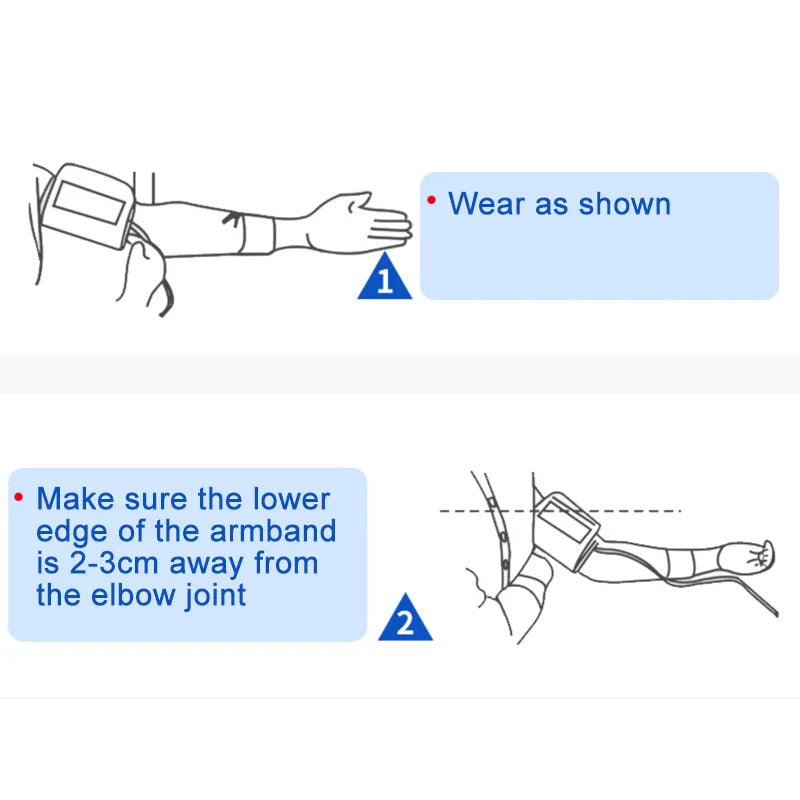 1

• Wear as shown

• Make sure the lower edge of the armband is 2-3cm away from the elbow joint

2